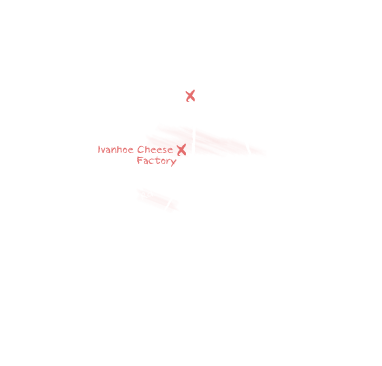 Ivanhoe Cheese Factory